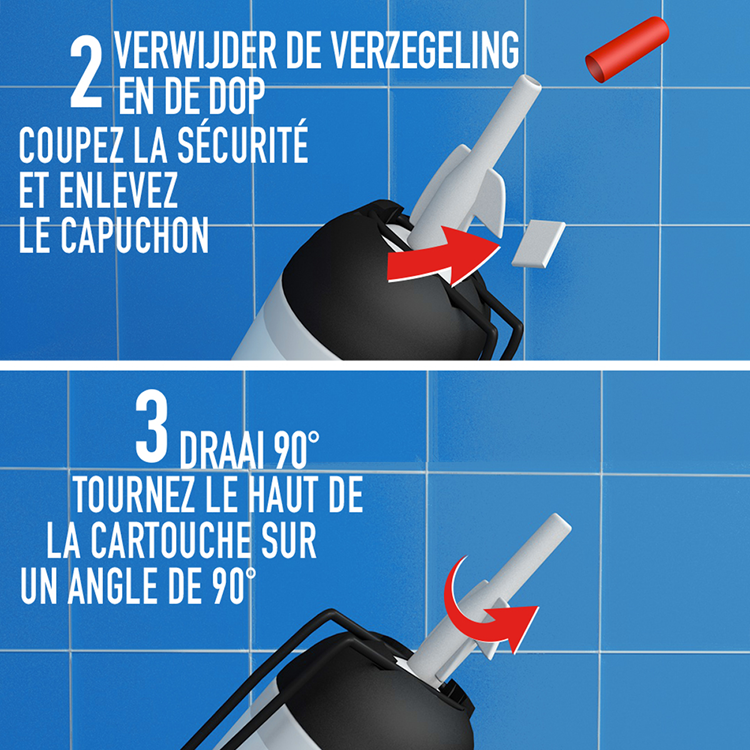 2 VERWIJDER DE VERZEGELING EN DE DOP

COUPEZ LA SÉCURITÉ ET ENLEVEZ LE CAPUCHON

3 DRAAI 90°

TOURNEZ LE HAUT DE LA CARTOUCHE SUR UN ANGLE DE 90°